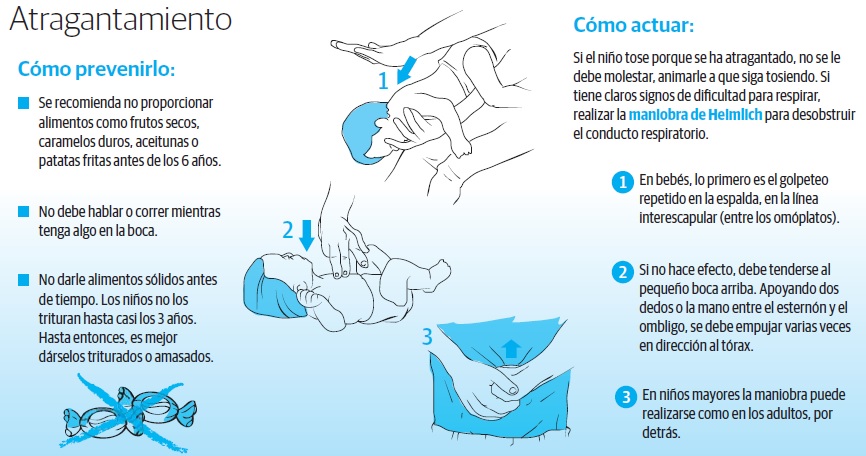 Atragantamiento

Cómo prevenirlo:

Se recomienda no proporcionar alimentos como frutos secos, caramelos duros, aceitunas o patatas fritas antes de los 6 años.

No debe hablar o correr mientras tenga algo en la boca.

No darle alimentos sólidos antes de tiempo. Los niños no los trituran hasta casi los 3 años. Hasta entonces, es mejor dárselos triturados o amasados.

1

2

3

Cómo actuar:

Si el niño tose porque se ha atragantado, no se le debe molestar, animarle a que siga tosiendo. Si tiene claros signos de dificultad para respirar, realizar la maniobra de Heimlich para desobstruir el conducto respiratorio.

1 En bebés, lo primero es el golpeteo repetido en la espalda, en la línea interescapular (entre los omóplatos).

2 Si no hace efecto, debe tenderse al pequeño boca arriba. Apoyando dos dedos o la mano entre el esternón y el ombligo, se debe empujar varias veces en dirección al tórax.

3 En niños mayores la maniobra puede realizarse como en los adultos, por detrás.