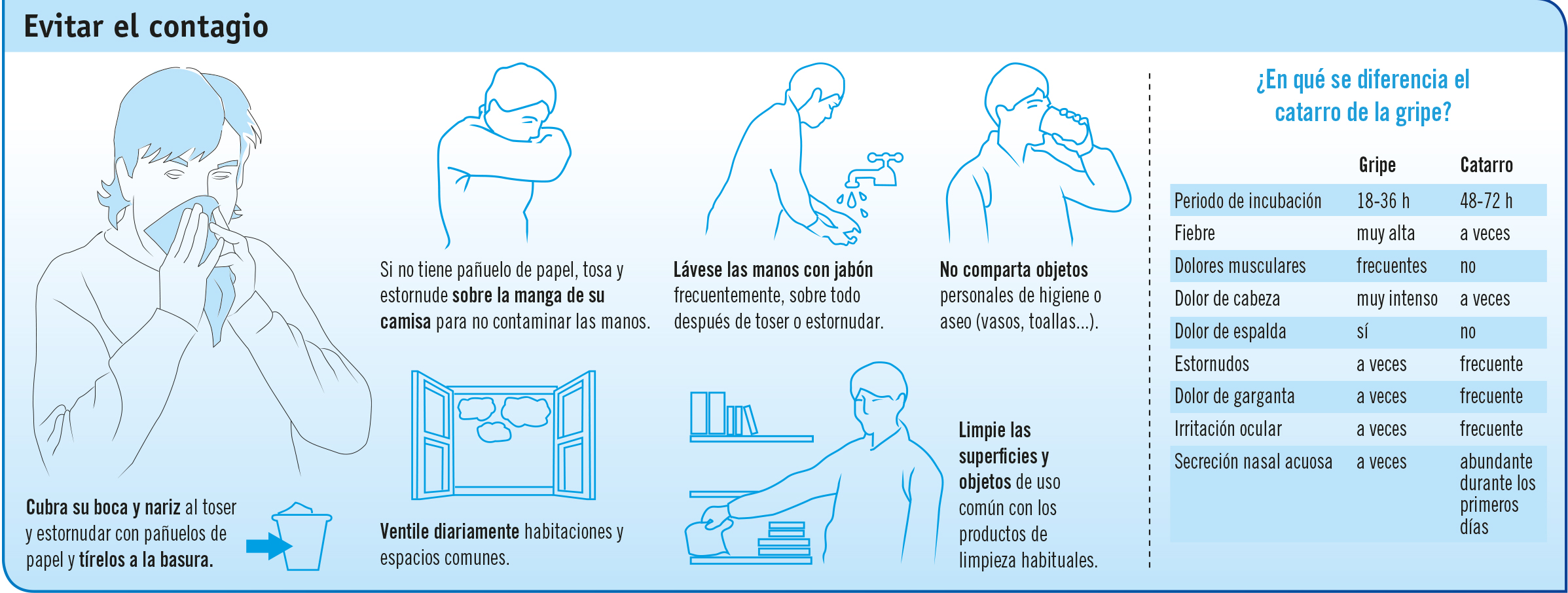 Evitar el contagio

Cubra su boca y nariz al toser y estornudar con pañuelos de papel y tírelos a la basura.

Si no tiene pañuelo de papel, tosa y estornude sobre la manga de su camisa para no contaminar las manos.

Lávese las manos con jabón frecuentemente, sobre todo después de toser o estornudar.

No comparta objetos personales de higiene o aseo (vasos, toallas...).

Ventile diariamente habitaciones y espacios comunes.

Limpie las superficies y objetos de uso común con los productos de limpieza habituales.

¿En qué se diferencia el catarro de la gripe?

| | Gripe | Catarro |
|---|---|---|
| Periodo de incubación | 18-36 h | 48-72 h |
| Fiebre | muy alta | a veces |
| Dolores musculares | frecuentes | no |
| Dolor de cabeza | muy intenso | a veces |
| Dolor de espalda | sí | no |
| Estornudos | a veces | frecuente |
| Dolor de garganta | a veces | frecuente |
| Irritación ocular | a veces | frecuente |
| Secreción nasal acuosa | a veces | abundante durante los primeros días |